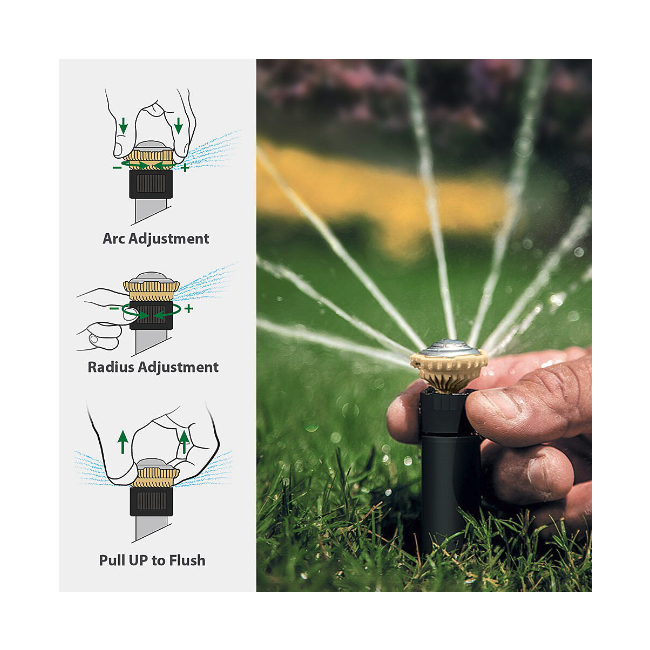 − +

Arc Adjustment

− +

Radius Adjustment

Pull UP to Flush