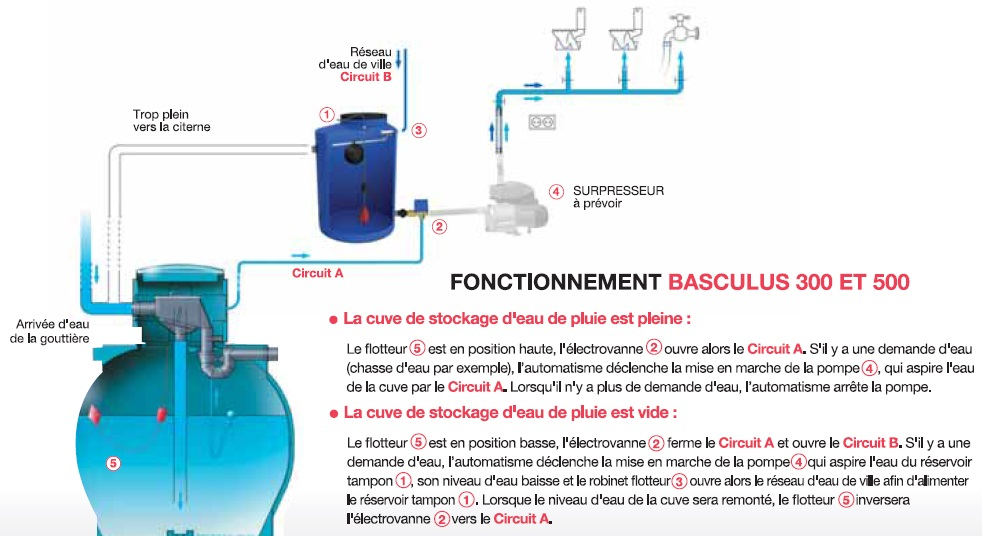 Réseau d'eau de ville
Circuit B

Trop plein vers la citerne

①

③

④ SURPRESSEUR à prévoir

②

Circuit A

Arrivée d'eau de la gouttière

⑤

FONCTIONNEMENT BASCULUS 300 ET 500

● La cuve de stockage d'eau de pluie est pleine :

Le flotteur ⑤ est en position haute, l'électrovanne ② ouvre alors le Circuit A. S'il y a une demande d'eau (chasse d'eau par exemple), l'automatisme déclenche la mise en marche de la pompe ④, qui aspire l'eau de la cuve par le Circuit A. Lorsqu'il n'y a plus de demande d'eau, l'automatisme arrête la pompe.

● La cuve de stockage d'eau de pluie est vide :

Le flotteur ⑤ est en position basse, l'électrovanne ② ferme le Circuit A et ouvre le Circuit B. S'il y a une demande d'eau, l'automatisme déclenche la mise en marche de la pompe ④ qui aspire l'eau du réservoir tampon ①, son niveau d'eau baisse et le robinet flotteur ③ ouvre alors le réseau d'eau de ville afin d'alimenter le réservoir tampon ①. Lorsque le niveau d'eau de la cuve sera remonté, le flotteur ⑤ inversera l'électrovanne ② vers le Circuit A.